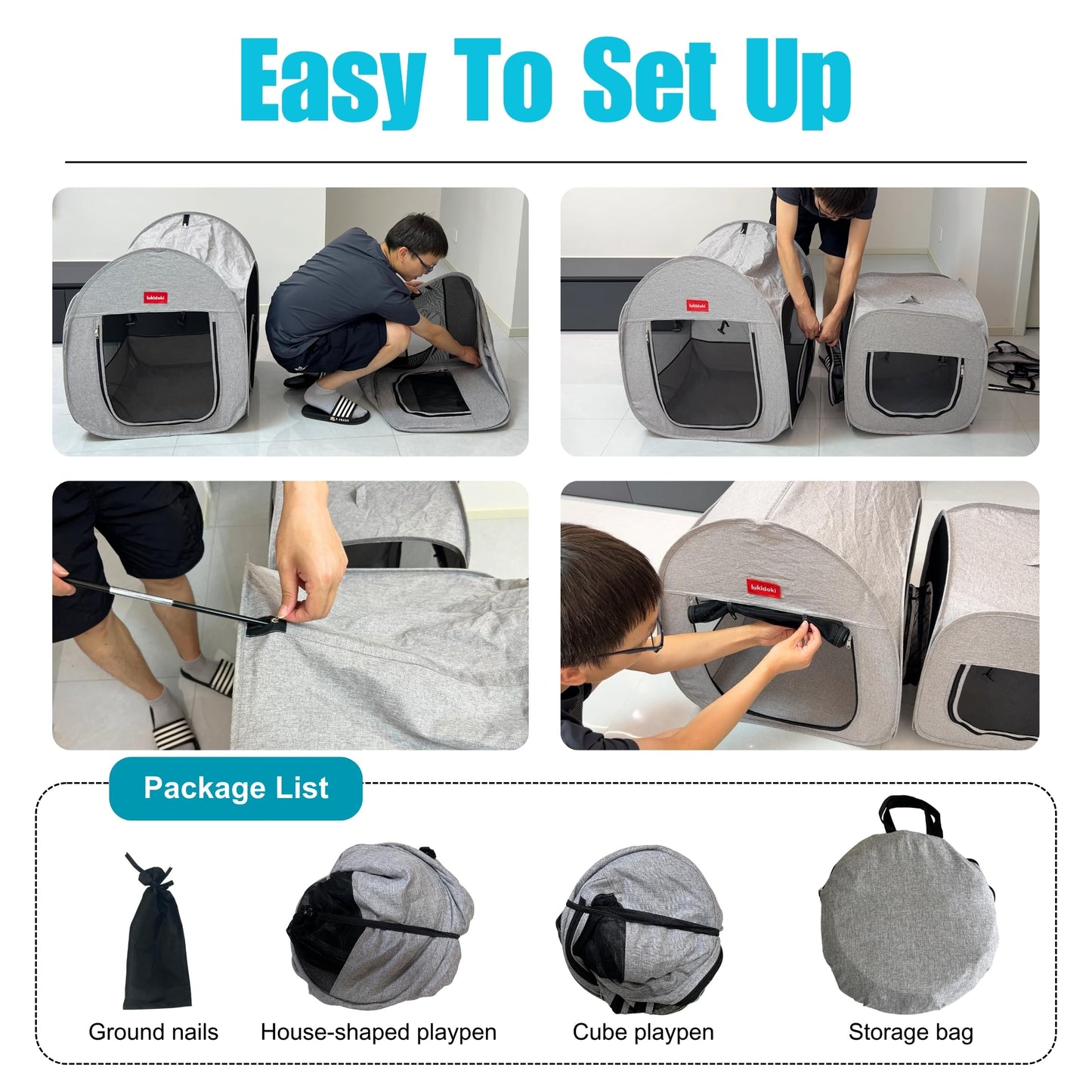 Easy To Set Up

lukidoki

lukidoki

lukidoki

Package List

Ground nails

House-shaped playpen

Cube playpen

Storage bag