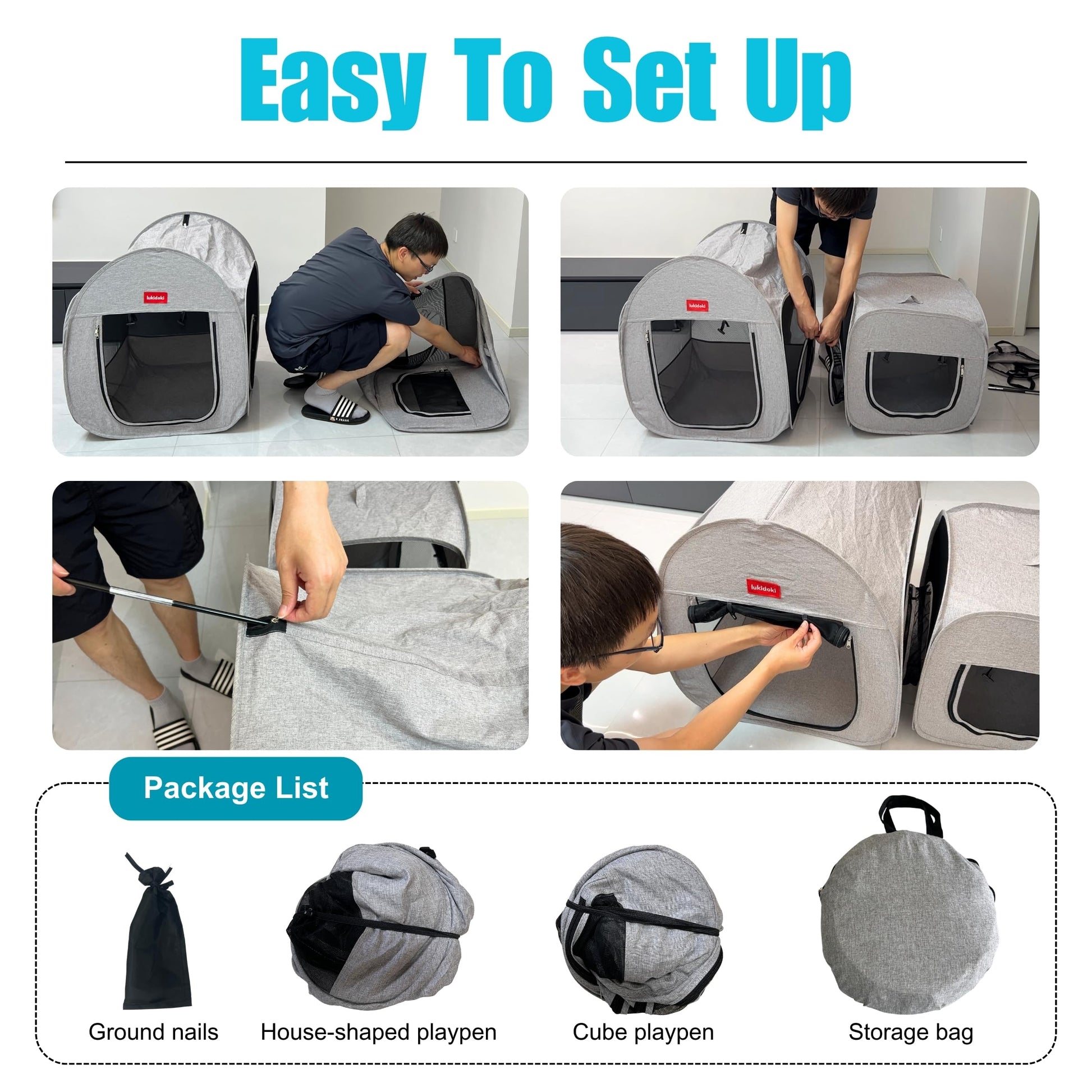 Easy To Set Up

lukidoki

lukidoki

lukidoki

Package List

Ground nails

House-shaped playpen

Cube playpen

Storage bag